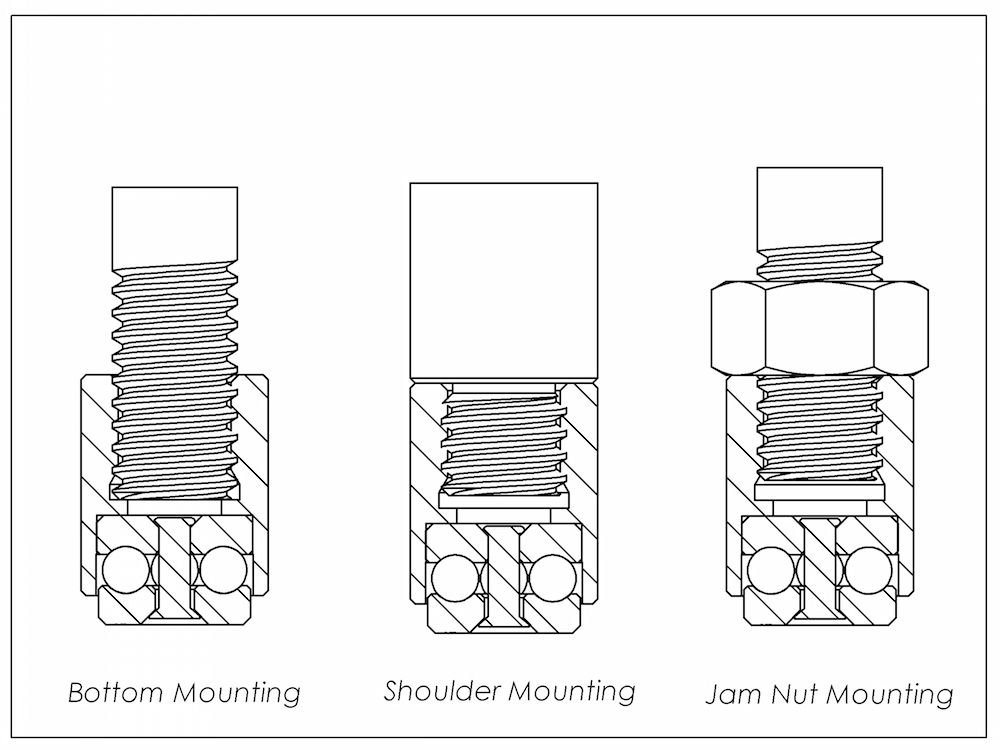 Bottom Mounting

Shoulder Mounting

Jam Nut Mounting