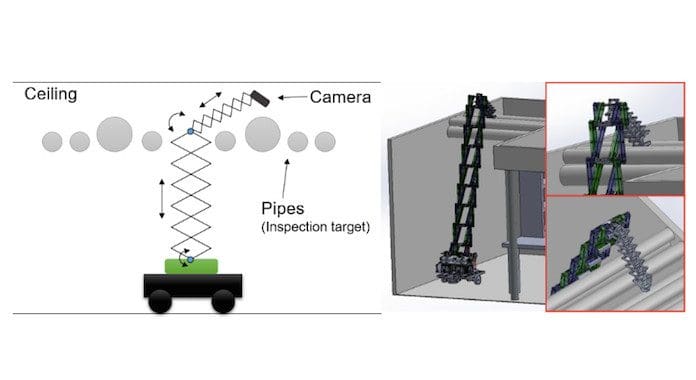 Ceiling

Camera

Pipes
(Inspection target)