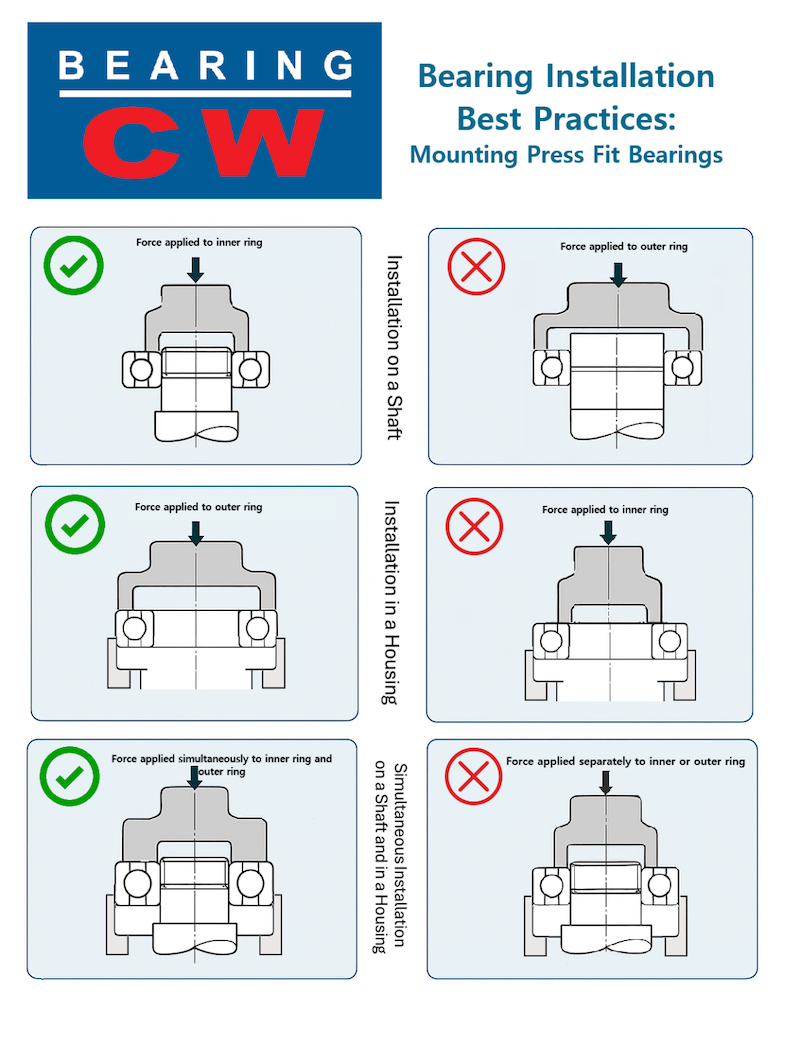 BEARING CW

Bearing Installation Best Practices:
Mounting Press Fit Bearings

Force applied to inner ring

Installation on a Shaft

Force applied to outer ring

Force applied to outer ring

Installation in a Housing

Force applied to inner ring

Force applied simultaneously to inner ring and outer ring

Simultaneous Installation on a Shaft and in a Housing

Force applied separately to inner or outer ring